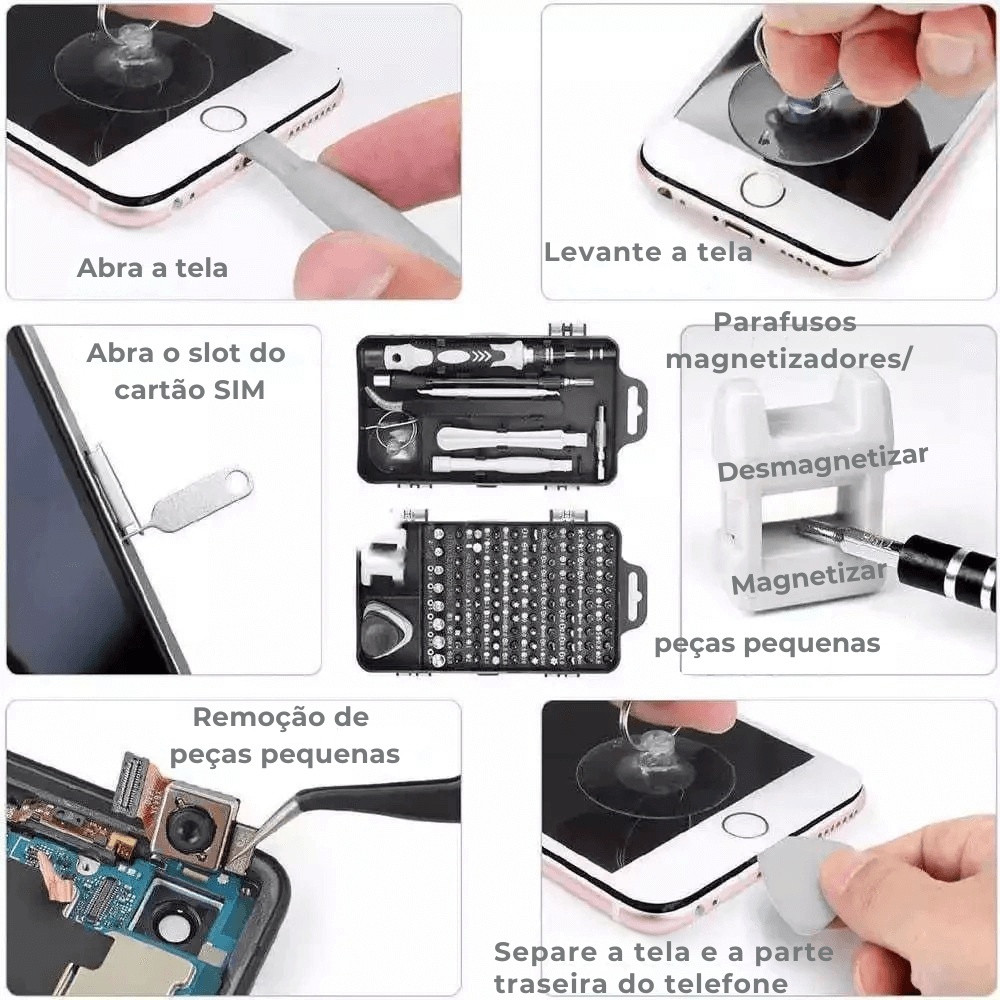 Abra a tela

Levante a tela

Abra o slot do cartão SIM

Parafusos magnetizadores/

Desmagnetizar

Magnetizar

peças pequenas

Remoção de peças pequenas

Separe a tela e a parte traseira do telefone